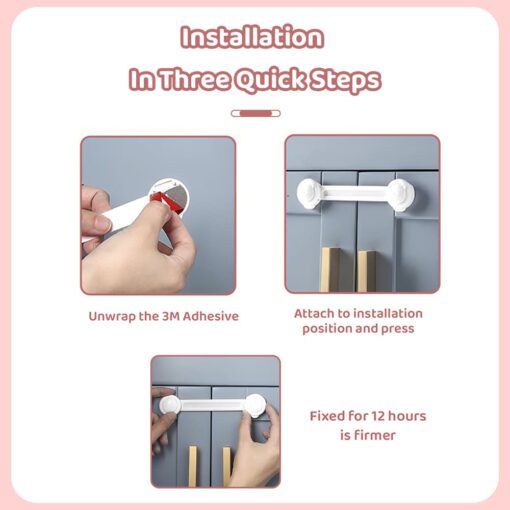 Installation
In Three Quick Steps

Unwrap the 3M Adhesive

Attach to installation position and press

Fixed for 12 hours is firmer